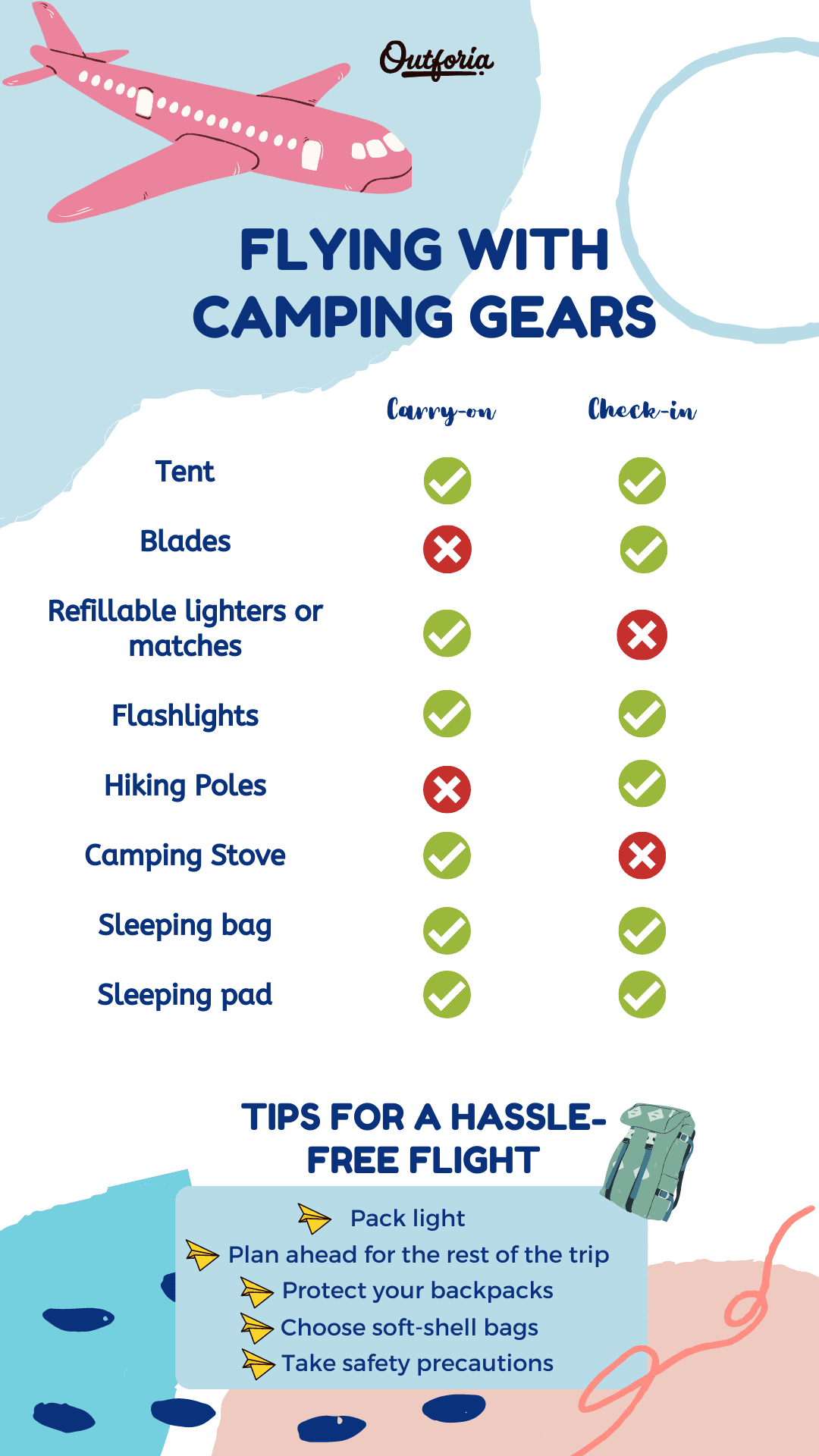 Outforia

FLYING WITH CAMPING GEARS

| | Carry-on | Check-in |
|---|---|---|
| Tent | ✓ | ✓ |
| Blades | ✗ | ✓ |
| Refillable lighters or matches | ✓ | ✗ |
| Flashlights | ✓ | ✓ |
| Hiking Poles | ✗ | ✓ |
| Camping Stove | ✓ | ✗ |
| Sleeping bag | ✓ | ✓ |
| Sleeping pad | ✓ | ✓ |

TIPS FOR A HASSLE-FREE FLIGHT

Pack light
Plan ahead for the rest of the trip
Protect your backpacks
Choose soft-shell bags
Take safety precautions