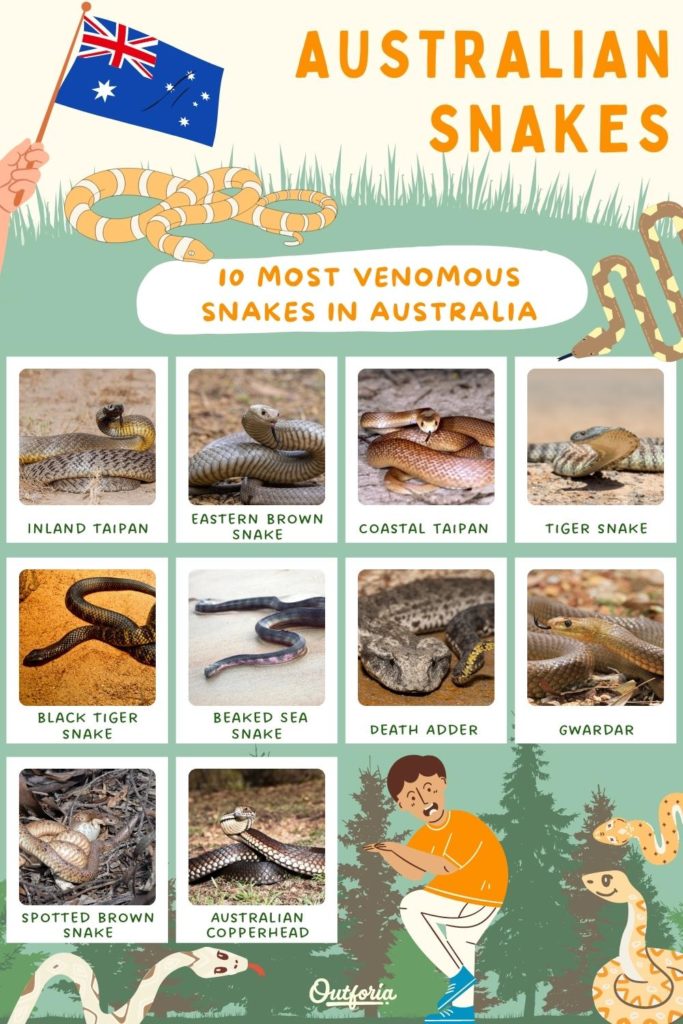 AUSTRALIAN SNAKES

10 MOST VENOMOUS SNAKES IN AUSTRALIA

INLAND TAIPAN

EASTERN BROWN SNAKE

COASTAL TAIPAN

TIGER SNAKE

BLACK TIGER SNAKE

BEAKED SEA SNAKE

DEATH ADDER

GWARDAR

SPOTTED BROWN SNAKE

AUSTRALIAN COPPERHEAD

Outforia