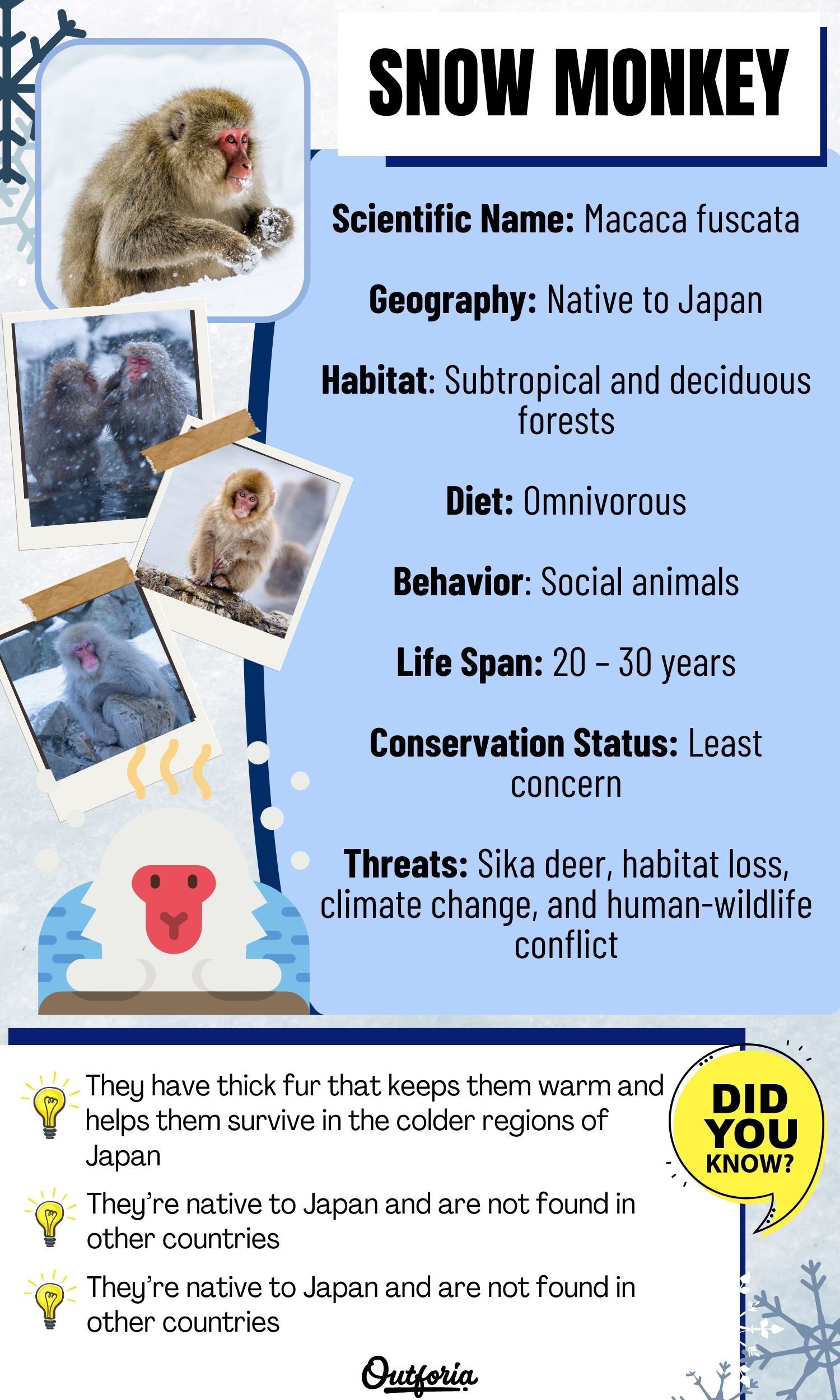 SNOW MONKEY

Scientific Name: Macaca fuscata

Geography: Native to Japan

Habitat: Subtropical and deciduous forests

Diet: Omnivorous

Behavior: Social animals

Life Span: 20 – 30 years

Conservation Status: Least concern

Threats: Sika deer, habitat loss, climate change, and human-wildlife conflict

They have thick fur that keeps them warm and helps them survive in the colder regions of Japan

They're native to Japan and are not found in other countries

They're native to Japan and are not found in other countries

DID YOU KNOW?

Outforia